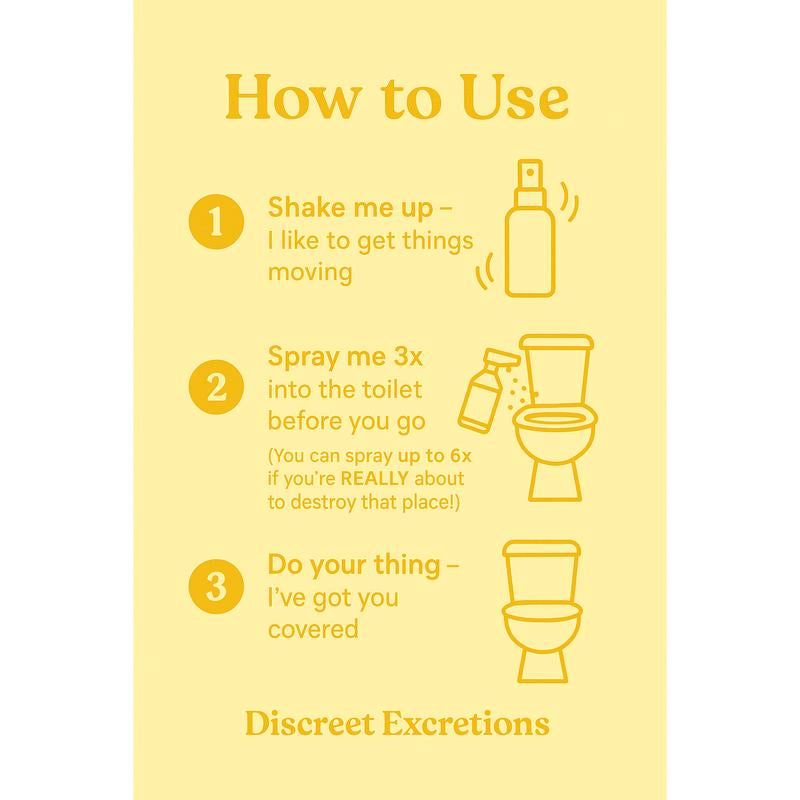 How to Use

1 Shake me up – I like to get things moving

2 Spray me 3x into the toilet before you go

(You can spray up to 6x if you're REALLY about to destroy that place!)

3 Do your thing – I've got you covered

Discreet Excretions