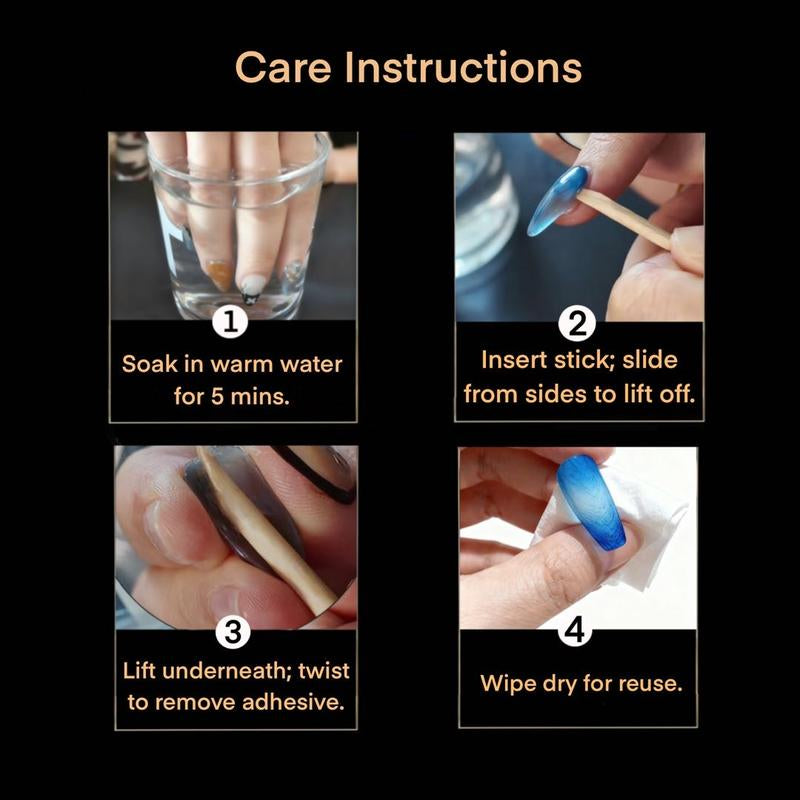 Care Instructions

1
Soak in warm water for 5 mins.

2
Insert stick; slide from sides to lift off.

3
Lift underneath; twist to remove adhesive.

4
Wipe dry for reuse.