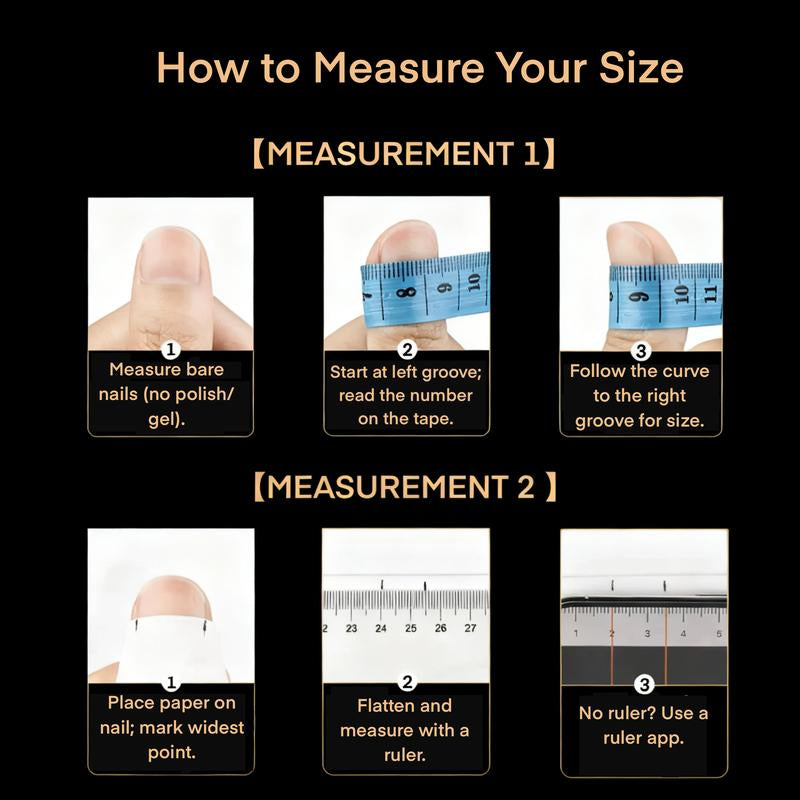 How to Measure Your Size

【MEASUREMENT 1】

7 8 9 10

9 10 11

1
Measure bare nails (no polish/ gel).

2
Start at left groove; read the number on the tape.

3
Follow the curve to the right groove for size.

【MEASUREMENT 2 】

2 23 24 25 26 27

1 2 3 4 5

1
Place paper on nail; mark widest point.

2
Flatten and measure with a ruler.

3
No ruler? Use a ruler app.