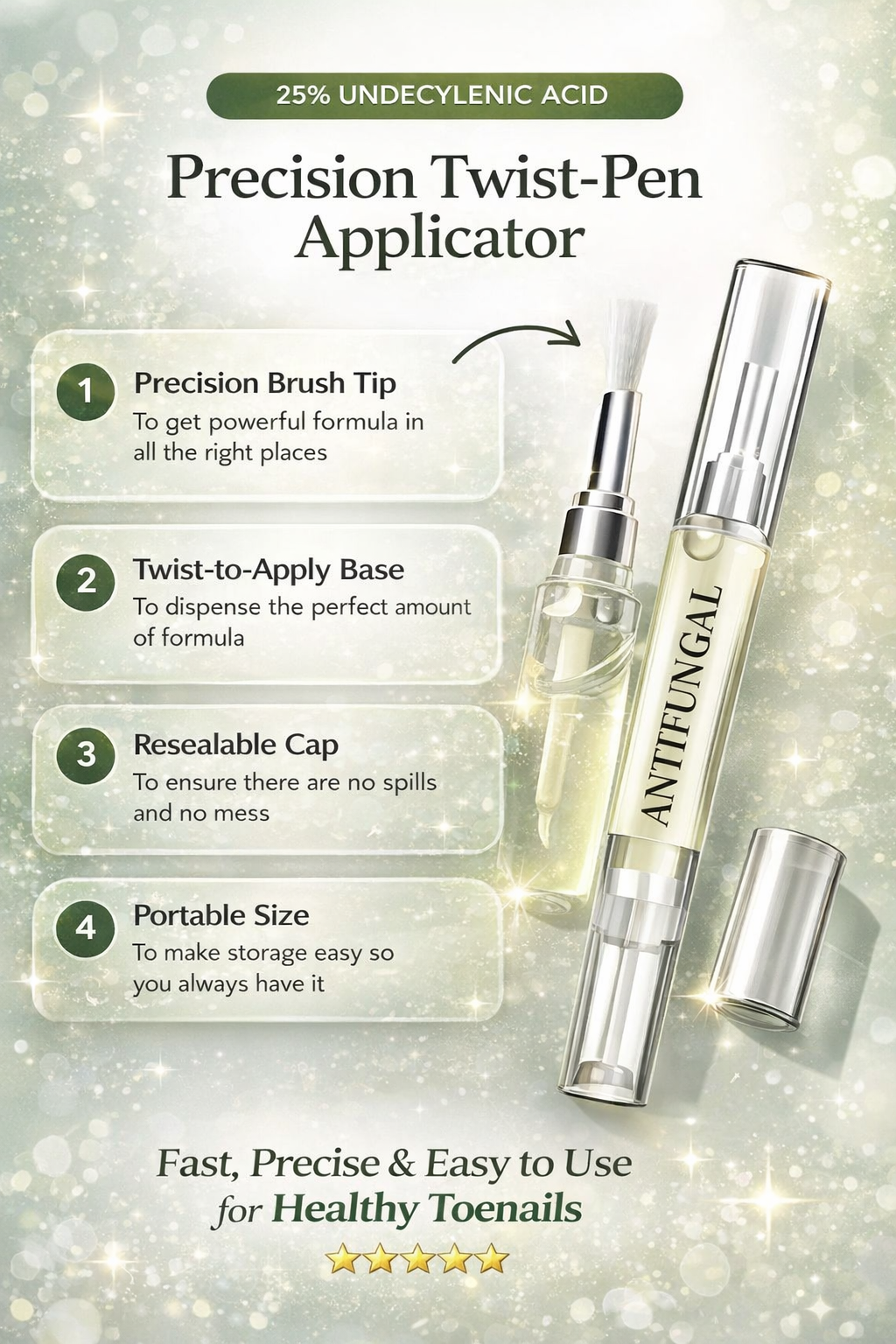 25% UNDECYLENIC ACID

Precision Twist-Pen Applicator

1 Precision Brush Tip
To get powerful formula in all the right places

2 Twist-to-Apply Base
To dispense the perfect amount of formula

3 Resealable Cap
To ensure there are no spills and no mess

4 Portable Size
To make storage easy so you always have it

ANTIFUNGAL

Fast, Precise & Easy to Use for Healthy Toenails